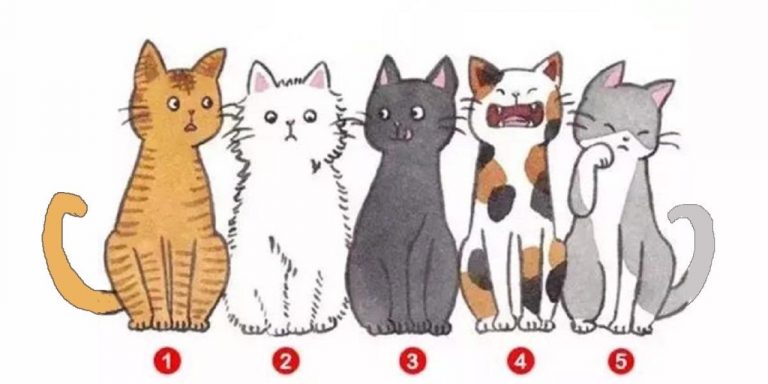 1 2 3 4 5